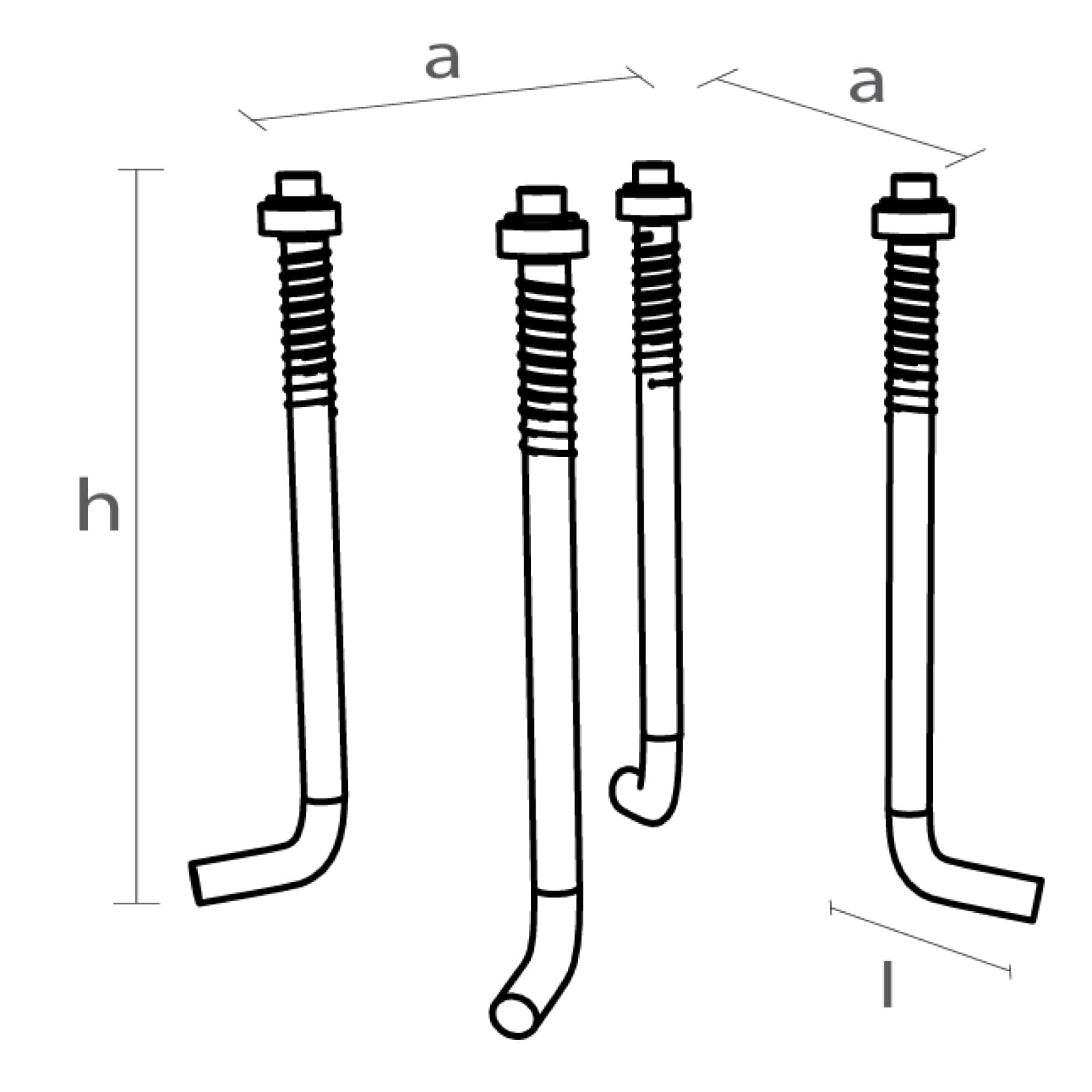 a
a
h
l